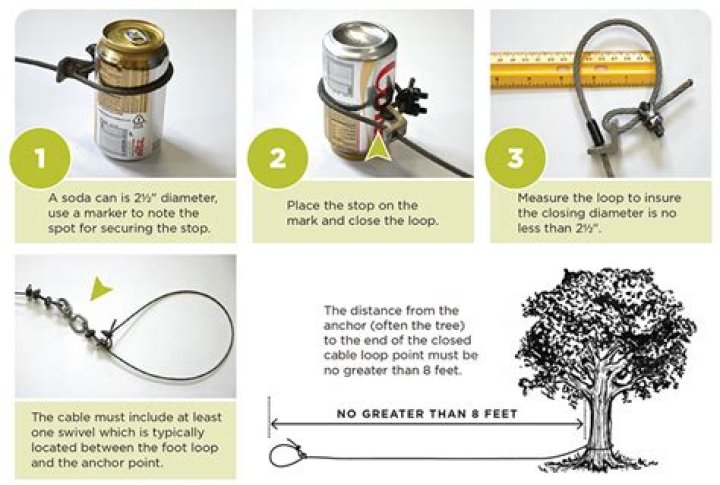 1

A soda can is 2½" diameter, use a marker to note the spot for securing the stop.

2

Place the stop on the mark and close the loop.

3

Measure the loop to insure the closing diameter is no less than 2½".

The cable must include at least one swivel which is typically located between the foot loop and the anchor point.

The distance from the anchor (often the tree) to the end of the closed cable loop point must be no greater than 8 feet.

NO GREATER THAN 8 FEET